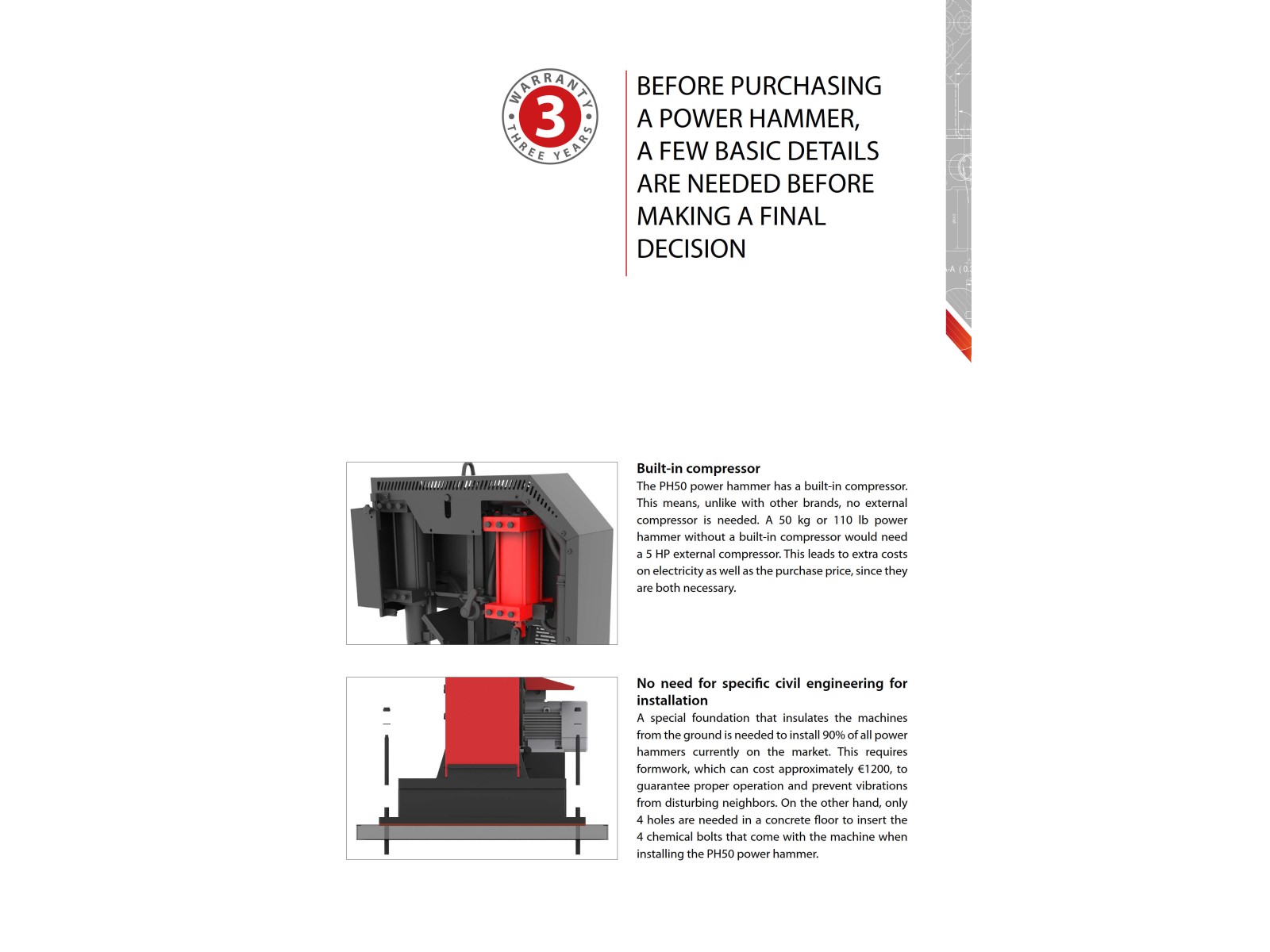 WARRANTY
3
THREE YEARS

BEFORE PURCHASING A POWER HAMMER, A FEW BASIC DETAILS ARE NEEDED BEFORE MAKING A FINAL DECISION

Built-in compressor
The PH50 power hammer has a built-in compressor. This means, unlike with other brands, no external compressor is needed. A 50 kg or 110 lb power hammer without a built-in compressor would need a 5 HP external compressor. This leads to extra costs on electricity as well as the purchase price, since they are both necessary.

No need for specific civil engineering for installation
A special foundation that insulates the machines from the ground is needed to install 90% of all power hammers currently on the market. This requires formwork, which can cost approximately €1200, to guarantee proper operation and prevent vibrations from disturbing neighbors. On the other hand, only 4 holes are needed in a concrete floor to insert the 4 chemical bolts that come with the machine when installing the PH50 power hammer.