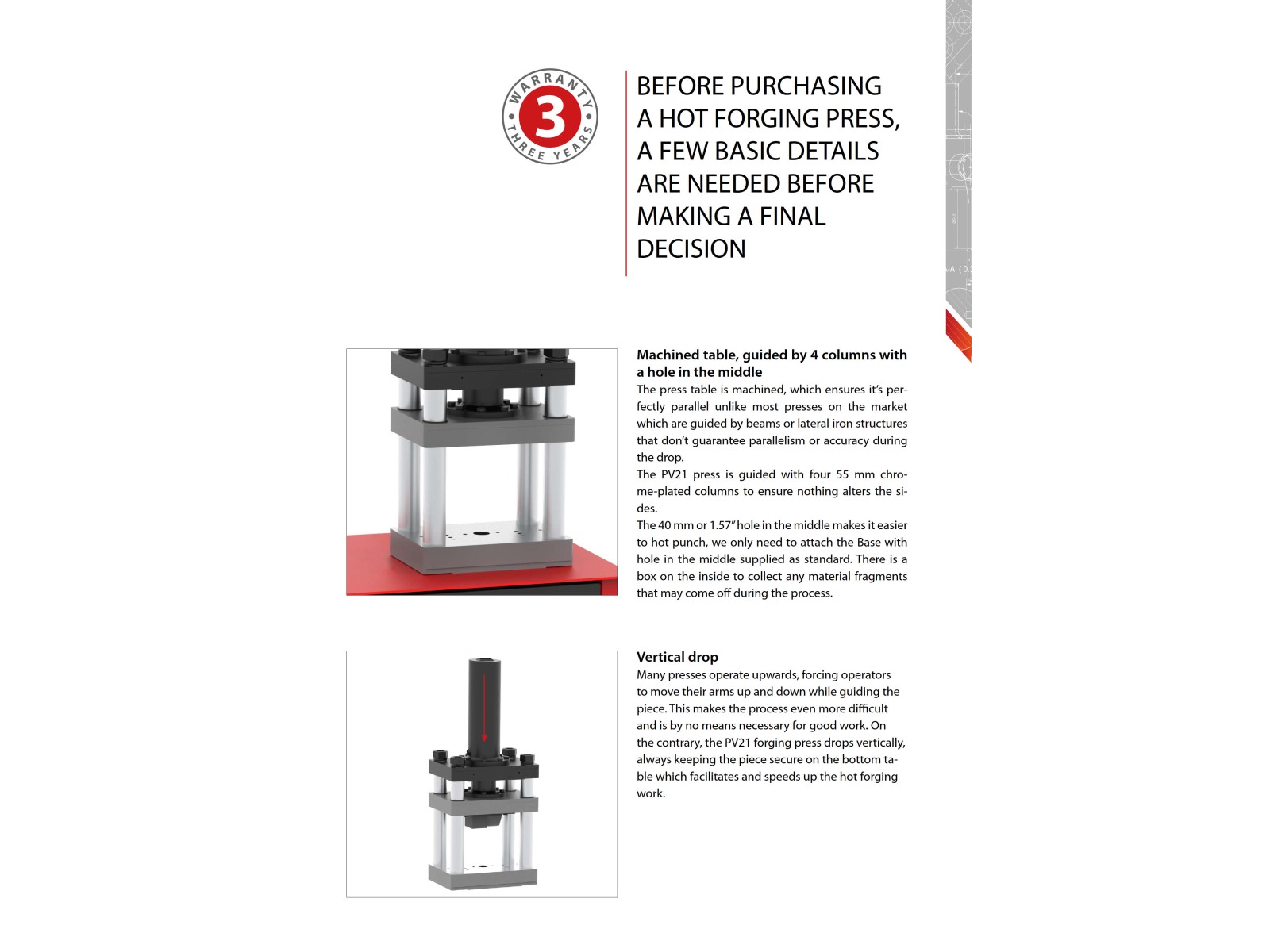 WARRANTY
3
THREE YEARS

BEFORE PURCHASING A HOT FORGING PRESS, A FEW BASIC DETAILS ARE NEEDED BEFORE MAKING A FINAL DECISION

Machined table, guided by 4 columns with a hole in the middle
The press table is machined, which ensures it's perfectly parallel unlike most presses on the market which are guided by beams or lateral iron structures that don't guarantee parallelism or accuracy during the drop.
The PV21 press is guided with four 55 mm chrome-plated columns to ensure nothing alters the sides.
The 40 mm or 1.57" hole in the middle makes it easier to hot punch, we only need to attach the Base with hole in the middle supplied as standard. There is a box on the inside to collect any material fragments that may come off during the process.

Vertical drop
Many presses operate upwards, forcing operators to move their arms up and down while guiding the piece. This makes the process even more difficult and is by no means necessary for good work. On the contrary, the PV21 forging press drops vertically, always keeping the piece secure on the bottom table which facilitates and speeds up the hot forging work.