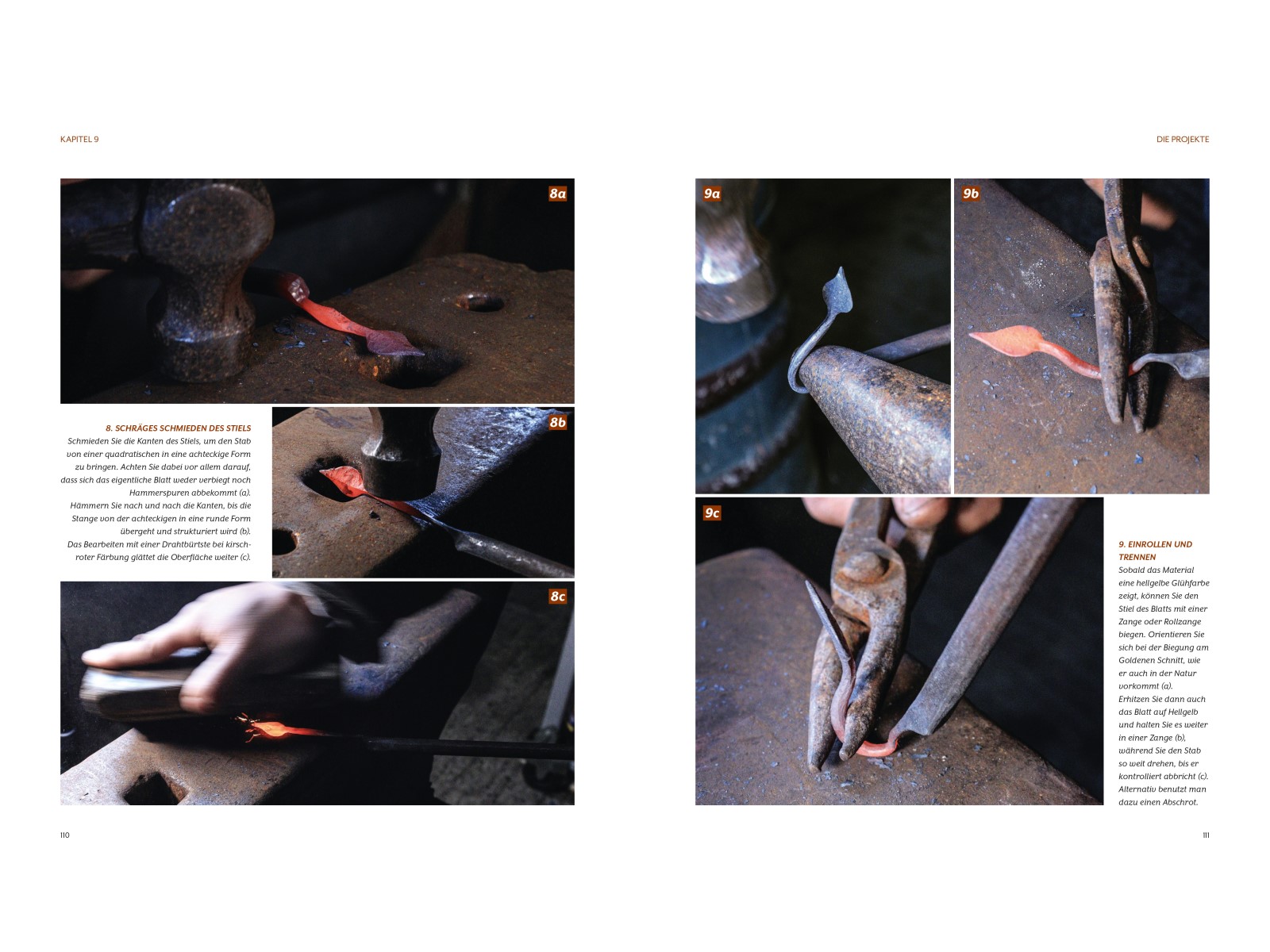 KAPITEL 9

8a

8. SCHRÄGES SCHMIEDEN DES STIELS
Schmieden Sie die Kanten des Stiels, um den Stab von einer quadratischen in eine achteckige Form zu bringen. Achten Sie dabei vor allem darauf, dass sich das eigentliche Blatt weder verbiegt noch Hammerspuren abbekommt (a).
Hämmern Sie nach und nach die Kanten, bis die Stange von der achteckigen in eine runde Form übergeht und strukturiert wird (b).
Das Bearbeiten mit einer Drahtbürste bei kirschroter Färbung glättet die Oberfläche weiter (c).

8b

8c

110

DIE PROJEKTE

9a

9b

9c

9. EINROLLEN UND TRENNEN
Sobald das Material eine hellgelbe Glühfarbe zeigt, können Sie den Stiel des Blatts mit einer Zange oder Rollzange biegen. Orientieren Sie sich bei der Biegung am Goldenen Schnitt, wie er auch in der Natur vorkommt (a).
Erhitzen Sie dann auch das Blatt auf Hellgelb und halten Sie es weiter in einer Zange (b), während Sie den Stab so weit drehen, bis er kontrolliert abbricht (c).
Alternativ benutzt man dazu einen Abschrot.

111