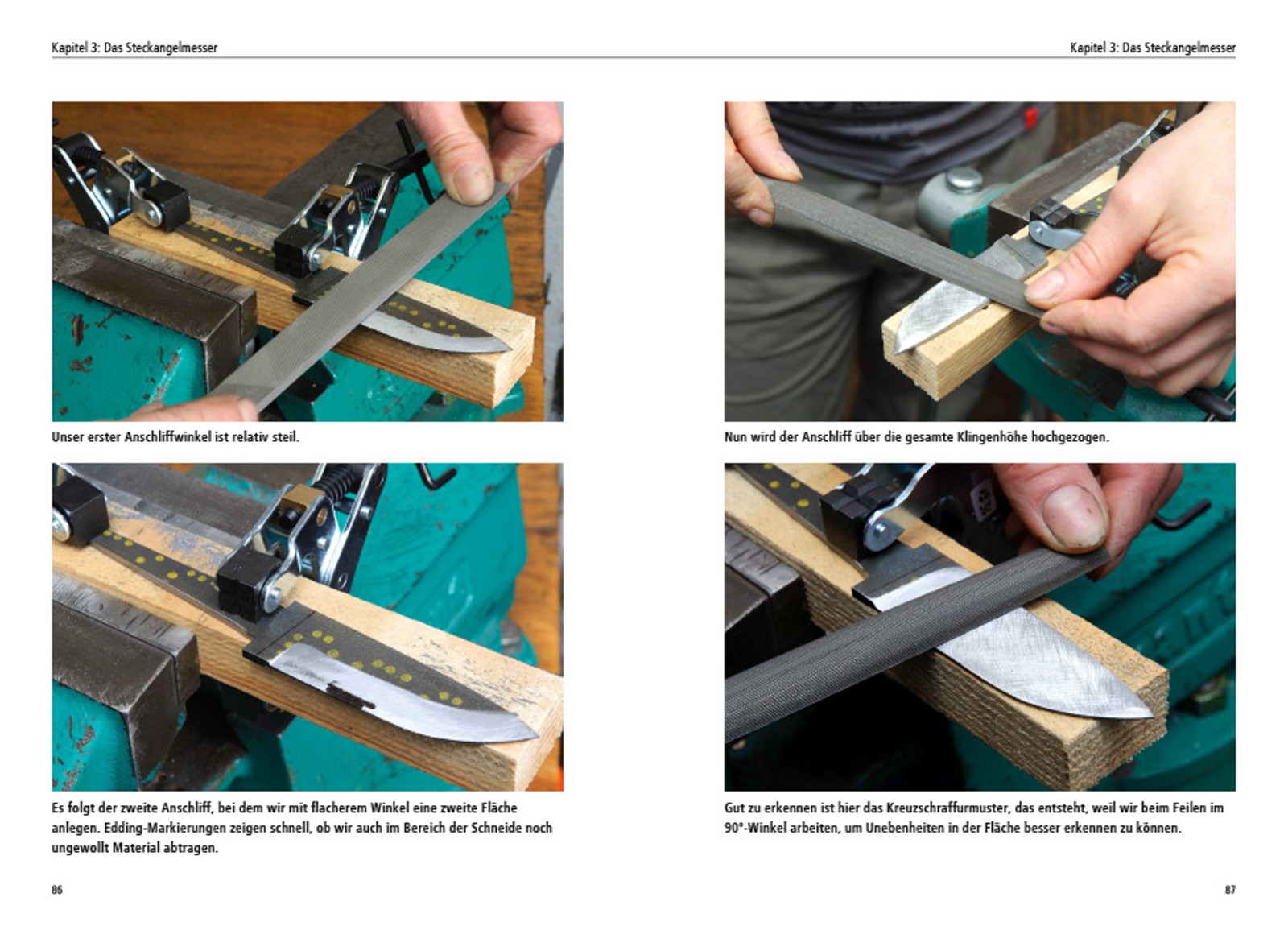 Kapitel 3: Das Steckangelmesser

Unser erster Anschliffwinkel ist relativ steil.

Es folgt der zweite Anschliff, bei dem wir mit flacherem Winkel eine zweite Fläche anlegen. Edding-Markierungen zeigen schnell, ob wir auch im Bereich der Schneide noch ungewollt Material abtragen.

86

Kapitel 3: Das Steckangelmesser

Nun wird der Anschliff über die gesamte Klingenhöhe hochgezogen.

Gut zu erkennen ist hier das Kreuzschraffurmuster, das entsteht, weil wir beim Feilen im 90°-Winkel arbeiten, um Unebenheiten in der Fläche besser erkennen zu können.

87