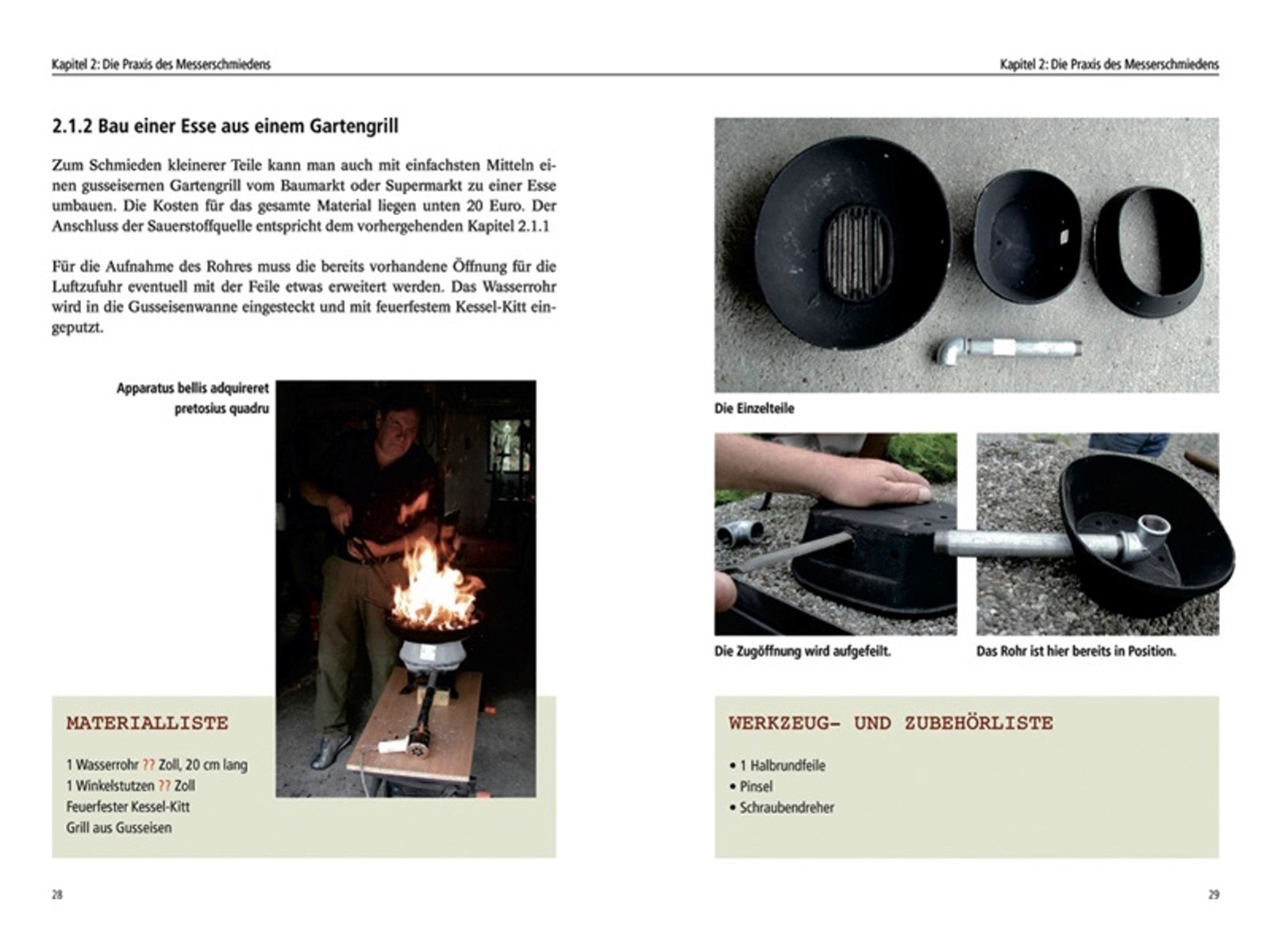 Kapitel 2: Die Praxis des Messerschmiedens

2.1.2 Bau einer Esse aus einem Gartengrill

Zum Schmieden kleinerer Teile kann man auch mit einfachsten Mitteln einen gusseisernen Gartengrill vom Baumarkt oder Supermarkt zu einer Esse umbauen. Die Kosten für das gesamte Material liegen unten 20 Euro. Der Anschluss der Sauerstoffquelle entspricht dem vorhergehenden Kapitel 2.1.1

Für die Aufnahme des Rohres muss die bereits vorhandene Öffnung für die Luftzufuhr eventuell mit der Feile etwas erweitert werden. Das Wasserrohr wird in die Gusseisenwanne eingesteckt und mit feuerfestem Kessel-Kitt eingeputzt.

Apparatus bellis adquireret pretosius quadru

MATERIALLISTE

1 Wasserrohr ?? Zoll, 20 cm lang
1 Winkelstutzen ?? Zoll
Feuerfester Kessel-Kitt
Grill aus Gusseisen

28

Kapitel 2: Die Praxis des Messerschmiedens

Die Einzelteile

Die Zugöffnung wird aufgefeilt.

Das Rohr ist hier bereits in Position.

WERKZEUG- UND ZUBEHÖRLISTE

• 1 Halbrundfeile
• Pinsel
• Schraubendreher

29