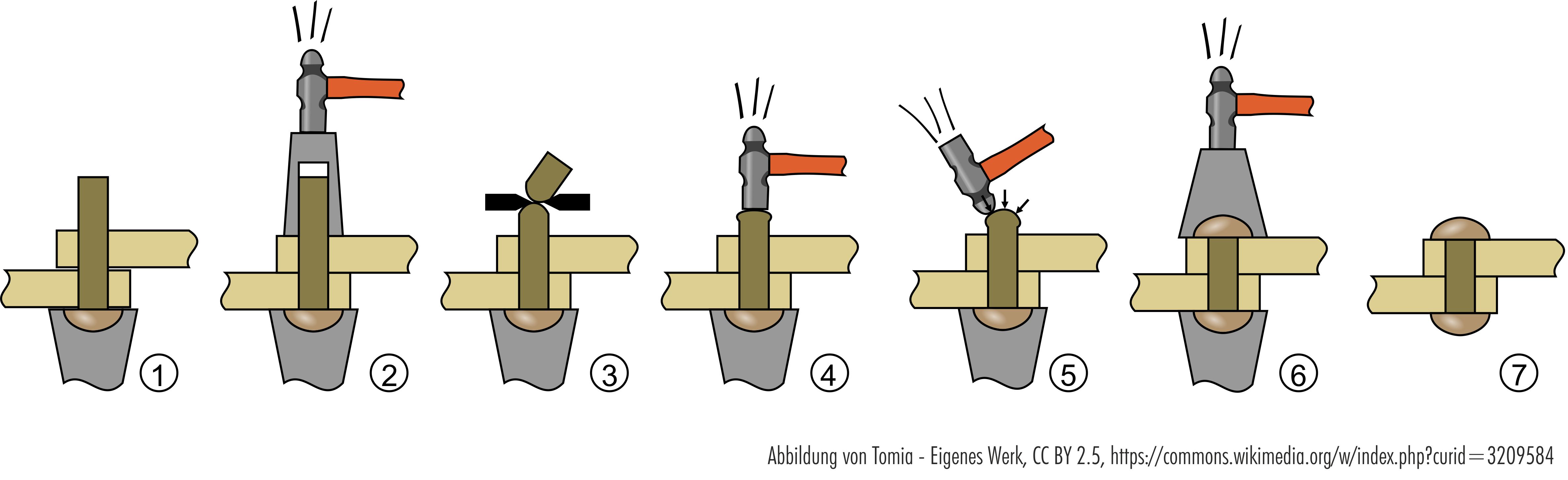 1 2 3 4 5 6 7

Abbildung von Tomia - Eigenes Werk, CC BY 2.5, https://commons.wikimedia.org/w/index.php?curid=3209584