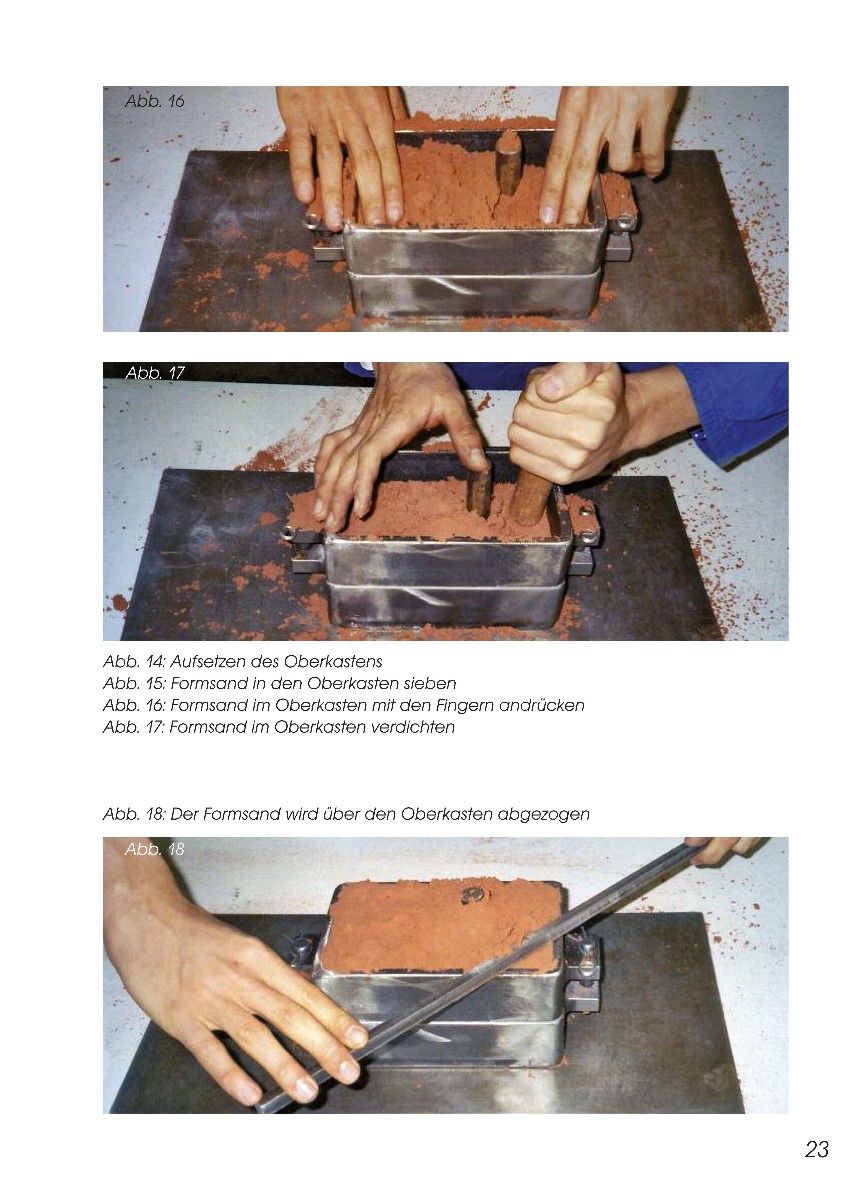 Abb. 16

Abb. 17

Abb. 14: Aufsetzen des Oberkastens
Abb. 15: Formsand in den Oberkasten sieben
Abb. 16: Formsand im Oberkasten mit den Fingern andrücken
Abb. 17: Formsand im Oberkasten verdichten

Abb. 18: Der Formsand wird über den Oberkasten abgezogen

Abb. 18

23