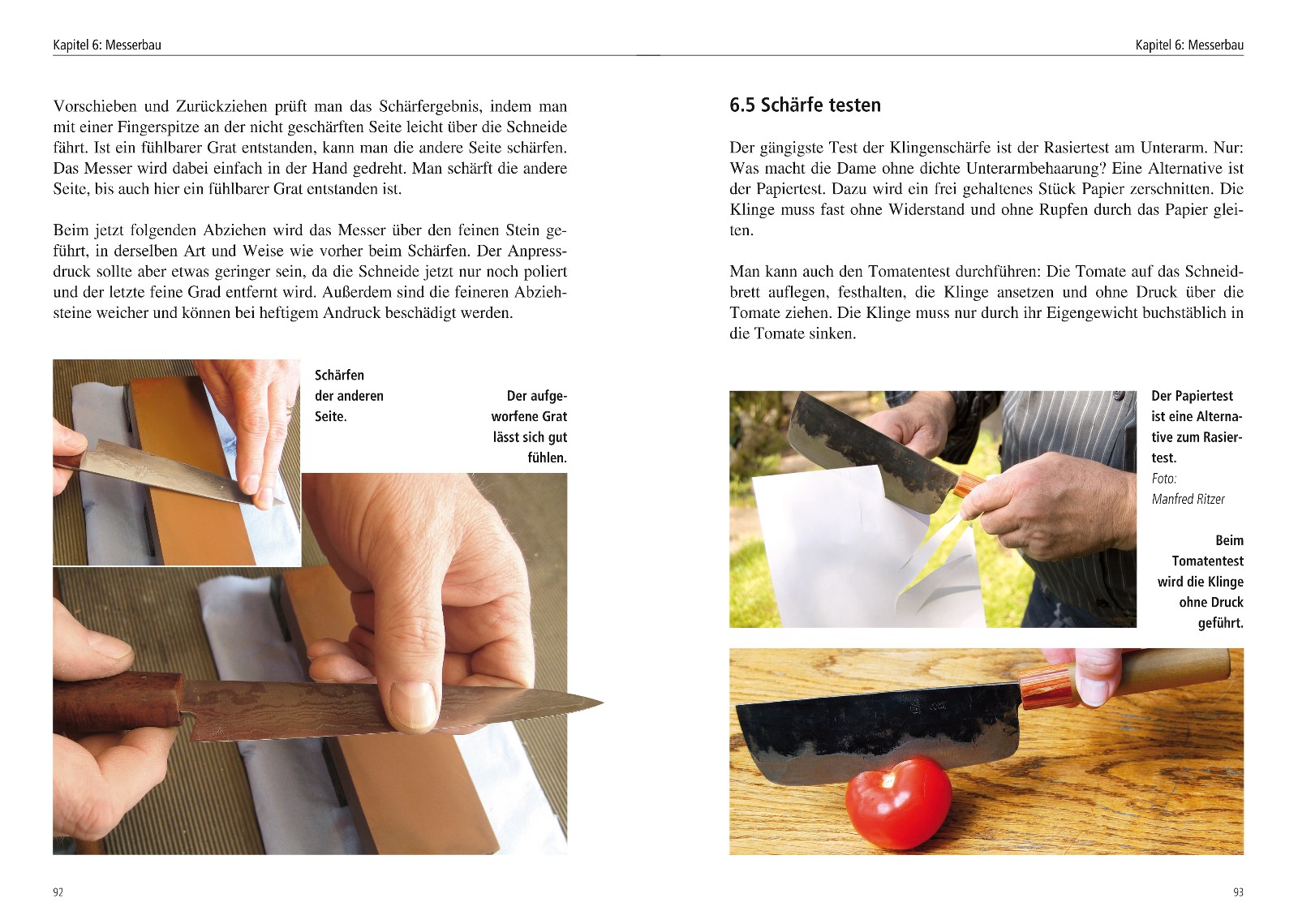 Kapitel 6: Messerbau

Vorschieben und Zurückziehen prüft man das Schärfergebnis, indem man mit einer Fingerspitze an der nicht geschärften Seite leicht über die Schneide fährt. Ist ein fühlbarer Grat entstanden, kann man die andere Seite schärfen. Das Messer wird dabei einfach in der Hand gedreht. Man schärft die andere Seite, bis auch hier ein fühlbarer Grat entstanden ist.

Beim jetzt folgenden Abziehen wird das Messer über den feinen Stein geführt, in derselben Art und Weise wie vorher beim Schärfen. Der Anpressdruck sollte aber etwas geringer sein, da die Schneide jetzt nur noch poliert und der letzte feine Grad entfernt wird. Außerdem sind die feineren Abziehsteine weicher und können bei heftigem Andruck beschädigt werden.

Schärfen der anderen Seite.

Der aufgeworfene Grat lässt sich gut fühlen.

92

Kapitel 6: Messerbau

6.5 Schärfe testen

Der gängigste Test der Klingenschärfe ist der Rasiertest am Unterarm. Nur: Was macht die Dame ohne dichte Unterarmbehaarung? Eine Alternative ist der Papiertest. Dazu wird ein frei gehaltenes Stück Papier zerschnitten. Die Klinge muss fast ohne Widerstand und ohne Rupfen durch das Papier gleiten.

Man kann auch den Tomatentest durchführen: Die Tomate auf das Schneidbrett auflegen, festhalten, die Klinge ansetzen und ohne Druck über die Tomate ziehen. Die Klinge muss nur durch ihr Eigengewicht buchstäblich in die Tomate sinken.

Der Papiertest ist eine Alternative zum Rasiertest.
Foto: Manfred Ritzer

Beim Tomatentest wird die Klinge ohne Druck geführt.

93