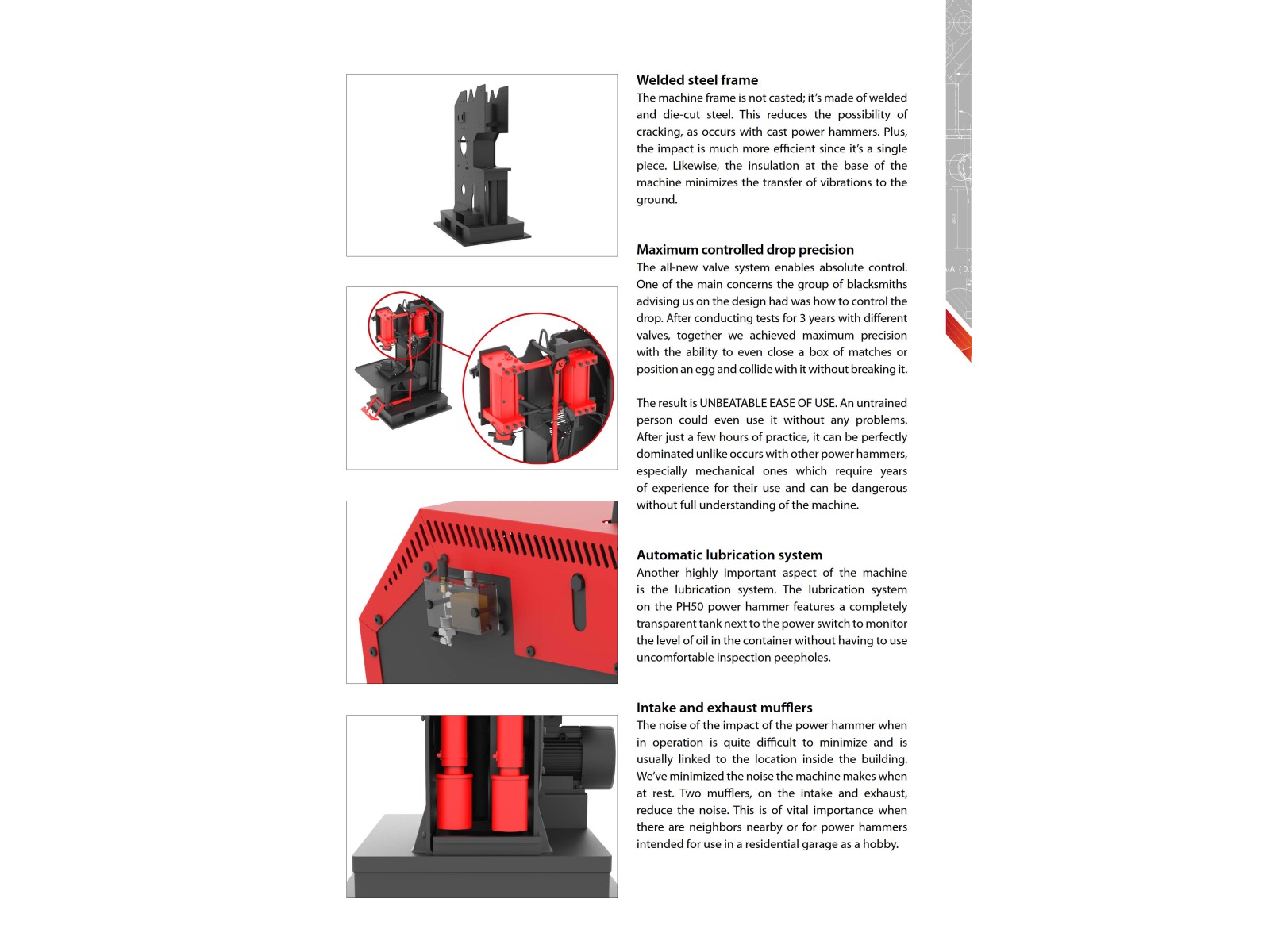 Welded steel frame
The machine frame is not casted; it's made of welded and die-cut steel. This reduces the possibility of cracking, as occurs with cast power hammers. Plus, the impact is much more efficient since it's a single piece. Likewise, the insulation at the base of the machine minimizes the transfer of vibrations to the ground.

Maximum controlled drop precision
The all-new valve system enables absolute control. One of the main concerns the group of blacksmiths advising us on the design had was how to control the drop. After conducting tests for 3 years with different valves, together we achieved maximum precision with the ability to even close a box of matches or position an egg and collide with it without breaking it.

The result is UNBEATABLE EASE OF USE. An untrained person could even use it without any problems. After just a few hours of practice, it can be perfectly dominated unlike occurs with other power hammers, especially mechanical ones which require years of experience for their use and can be dangerous without full understanding of the machine.

Automatic lubrication system
Another highly important aspect of the machine is the lubrication system. The lubrication system on the PH50 power hammer features a completely transparent tank next to the power switch to monitor the level of oil in the container without having to use uncomfortable inspection peepholes.

Intake and exhaust mufflers
The noise of the impact of the power hammer when in operation is quite difficult to minimize and is usually linked to the location inside the building. We've minimized the noise the machine makes when at rest. Two mufflers, on the intake and exhaust, reduce the noise. This is of vital importance when there are neighbors nearby or for power hammers intended for use in a residential garage as a hobby.