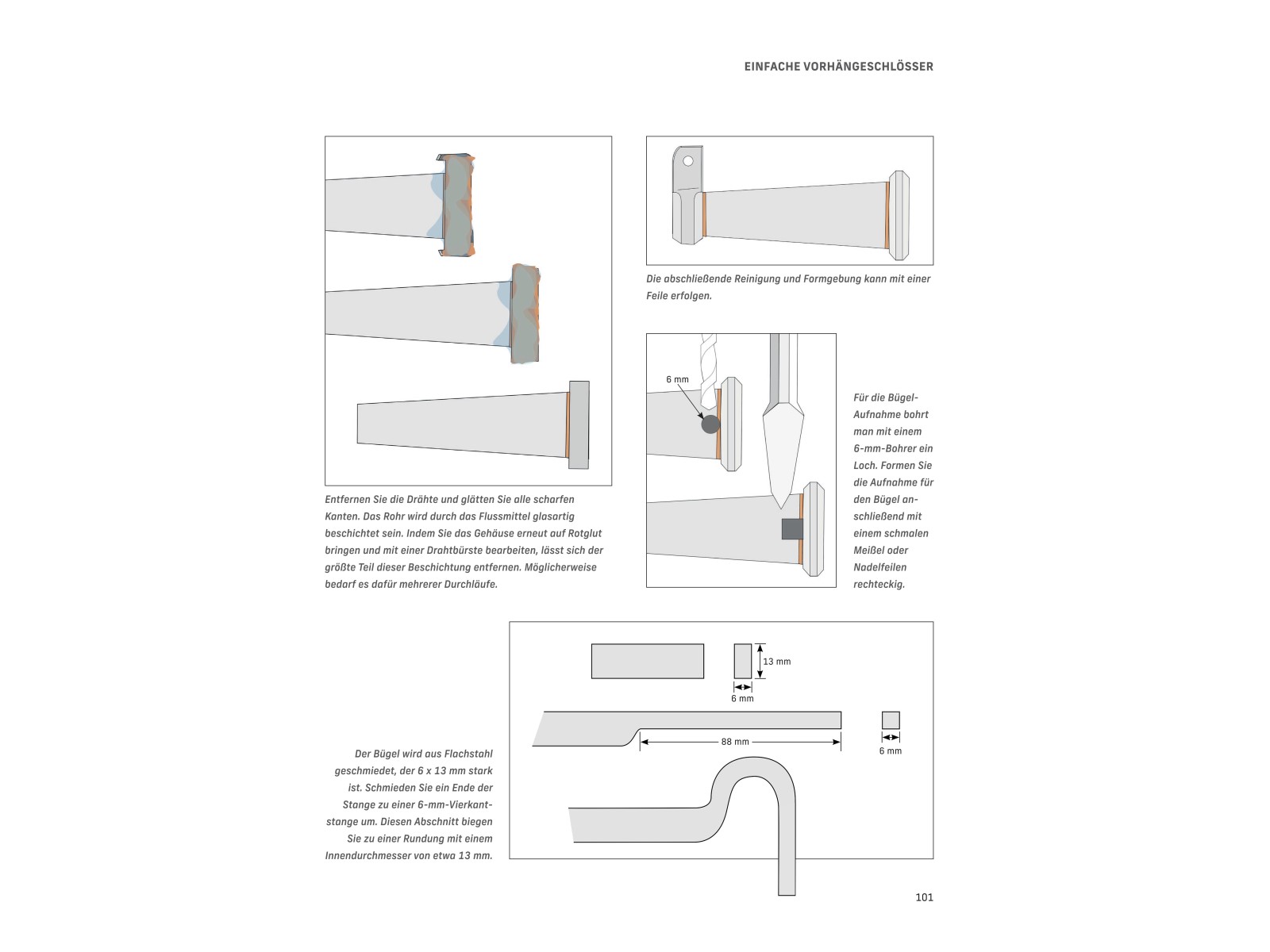 EINFACHE VORHÄNGESCHLÖSSER

Entfernen Sie die Drähte und glätten Sie alle scharfen Kanten. Das Rohr wird durch das Flussmittel glasartig beschichtet sein. Indem Sie das Gehäuse erneut auf Rotglut bringen und mit einer Drahtbürste bearbeiten, lässt sich der größte Teil dieser Beschichtung entfernen. Möglicherweise bedarf es dafür mehrerer Durchläufe.

Die abschließende Reinigung und Formgebung kann mit einer Feile erfolgen.

6 mm

Für die Bügel-Aufnahme bohrt man mit einem 6-mm-Bohrer ein Loch. Formen Sie die Aufnahme für den Bügel anschließend mit einem schmalen Meißel oder Nadelfeilen rechteckig.

13 mm

6 mm

88 mm

6 mm

Der Bügel wird aus Flachstahl geschmiedet, der 6 x 13 mm stark ist. Schmieden Sie ein Ende der Stange zu einer 6-mm-Vierkantstange um. Diesen Abschnitt biegen Sie zu einer Rundung mit einem Innendurchmesser von etwa 13 mm.

101