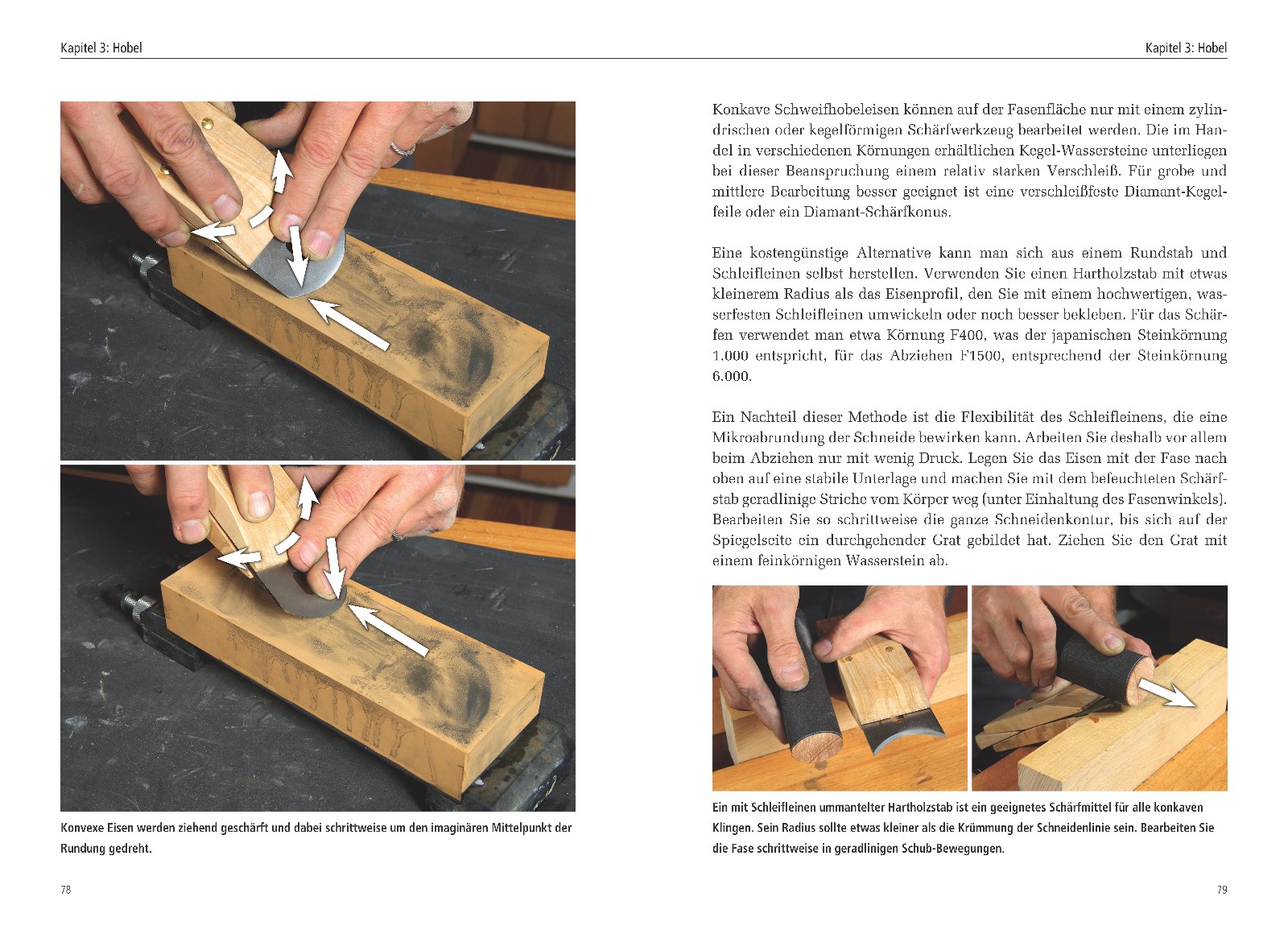 Kapitel 3: Hobel

Konvexe Eisen werden ziehend geschärft und dabei schrittweise um den imaginären Mittelpunkt der Rundung gedreht.

78

Kapitel 3: Hobel

Konkave Schweifhobeleisen können auf der Fasenfläche nur mit einem zylindrischen oder kegelförmigen Schärfwerkzeug bearbeitet werden. Die im Handel in verschiedenen Körnungen erhältlichen Kegel-Wassersteine unterliegen bei dieser Beanspruchung einem relativ starken Verschleiß. Für grobe und mittlere Bearbeitung besser geeignet ist eine verschleißfeste Diamant-Kegelfeile oder ein Diamant-Schärfkonus.

Eine kostengünstige Alternative kann man sich aus einem Rundstab und Schleifleinen selbst herstellen. Verwenden Sie einen Hartholzstab mit etwas kleinerem Radius als das Eisenprofil, den Sie mit einem hochwertigen, wasserfesten Schleifleinen umwickeln oder noch besser bekleben. Für das Schärfen verwendet man etwa Körnung F400, was der japanischen Steinkörnung 1.000 entspricht, für das Abziehen F1500, entsprechend der Steinkörnung 6.000.

Ein Nachteil dieser Methode ist die Flexibilität des Schleifleinens, die eine Mikroabrundung der Schneide bewirken kann. Arbeiten Sie deshalb vor allem beim Abziehen nur mit wenig Druck. Legen Sie das Eisen mit der Fase nach oben auf eine stabile Unterlage und machen Sie mit dem befeuchteten Schärfstab geradlinige Striche vom Körper weg (unter Einhaltung des Fasenwinkels). Bearbeiten Sie so schrittweise die ganze Schneidenkontur, bis sich auf der Spiegelseite ein durchgehender Grat gebildet hat. Ziehen Sie den Grat mit einem feinkörnigen Wasserstein ab.

Ein mit Schleifleinen ummantelter Hartholzstab ist ein geeignetes Schärfmittel für alle konkaven Klingen. Sein Radius sollte etwas kleiner als die Krümmung der Schneidenlinie sein. Bearbeiten Sie die Fase schrittweise in geradlinigen Schub-Bewegungen.

79