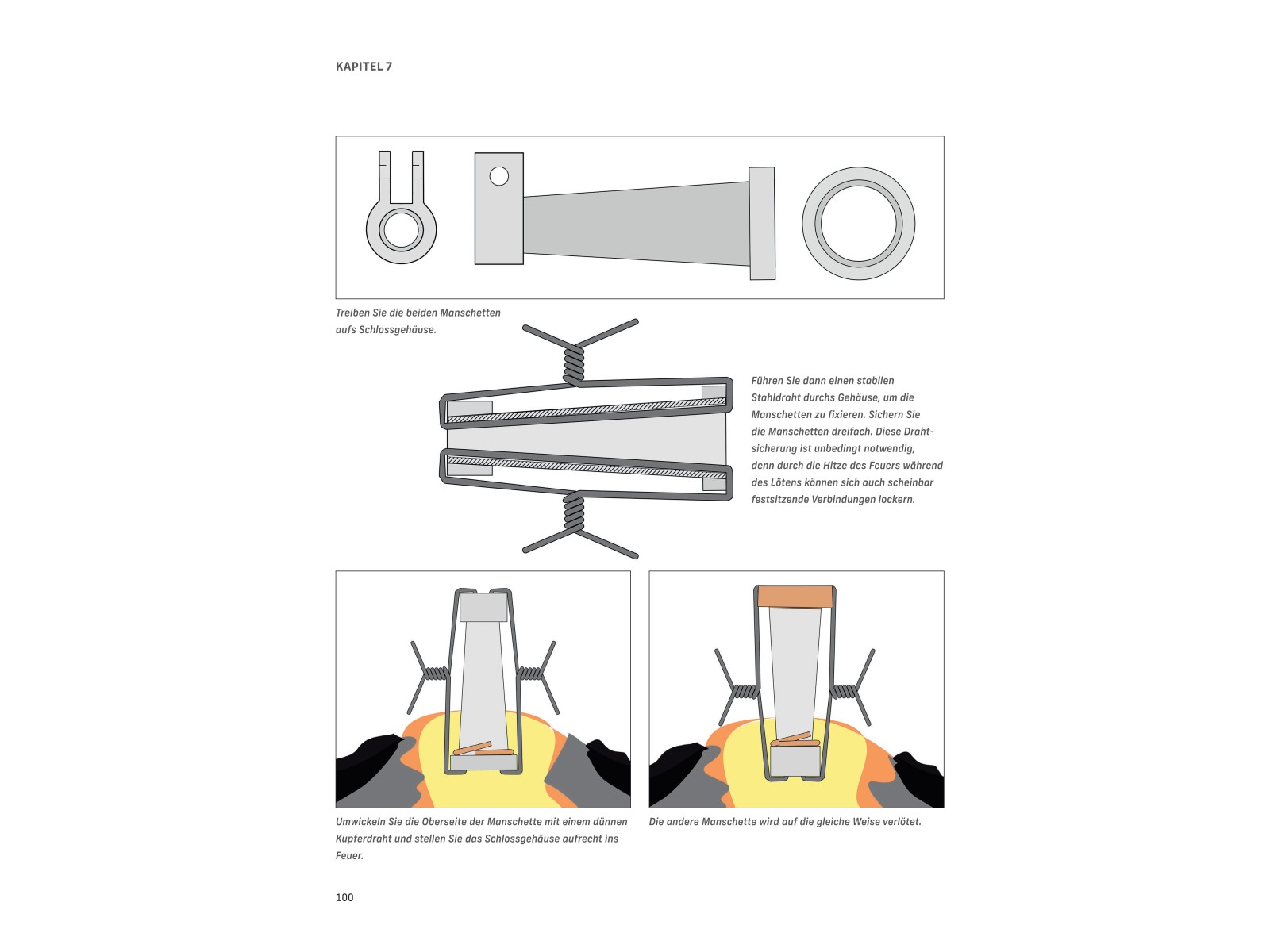 KAPITEL 7

Treiben Sie die beiden Manschetten aufs Schlossgehäuse.

Führen Sie dann einen stabilen Stahldraht durchs Gehäuse, um die Manschetten zu fixieren. Sichern Sie die Manschetten dreifach. Diese Drahtsicherung ist unbedingt notwendig, denn durch die Hitze des Feuers während des Lötens können sich auch scheinbar festsitzende Verbindungen lockern.

Umwickeln Sie die Oberseite der Manschette mit einem dünnen Kupferdraht und stellen Sie das Schlossgehäuse aufrecht ins Feuer.

Die andere Manschette wird auf die gleiche Weise verlötet.

100